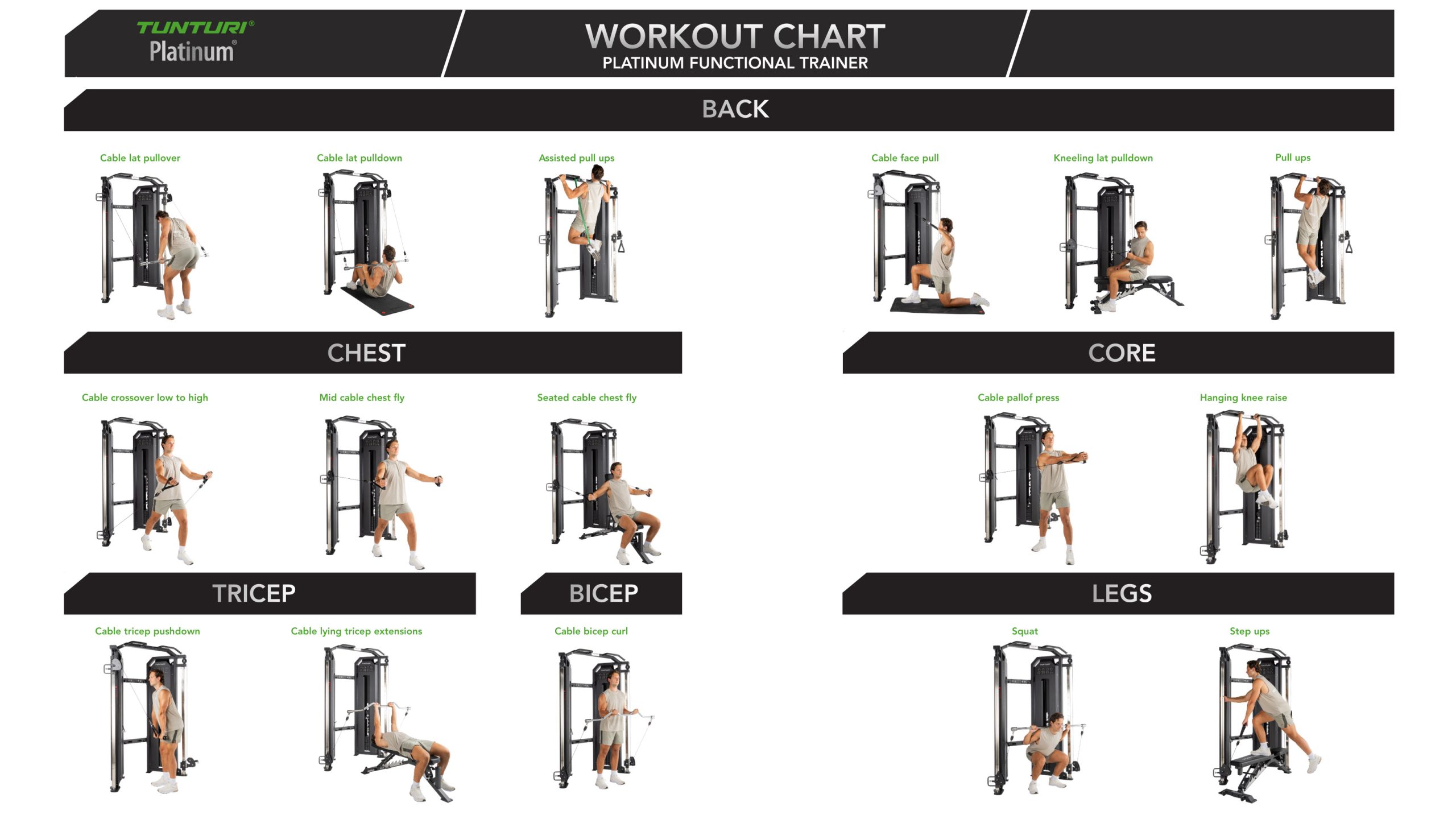 TUNTURI®
Platinum®

WORKOUT CHART
PLATINUM FUNCTIONAL TRAINER

BACK

Cable lat pullover
Cable lat pulldown
Assisted pull ups
Cable face pull
Kneeling lat pulldown
Pull ups

CHEST

Cable crossover low to high
Mid cable chest fly
Seated cable chest fly

CORE

Cable pallof press
Hanging knee raise

TRICEP

Cable tricep pushdown
Cable lying tricep extensions

BICEP

Cable bicep curl

LEGS

Squat
Step ups